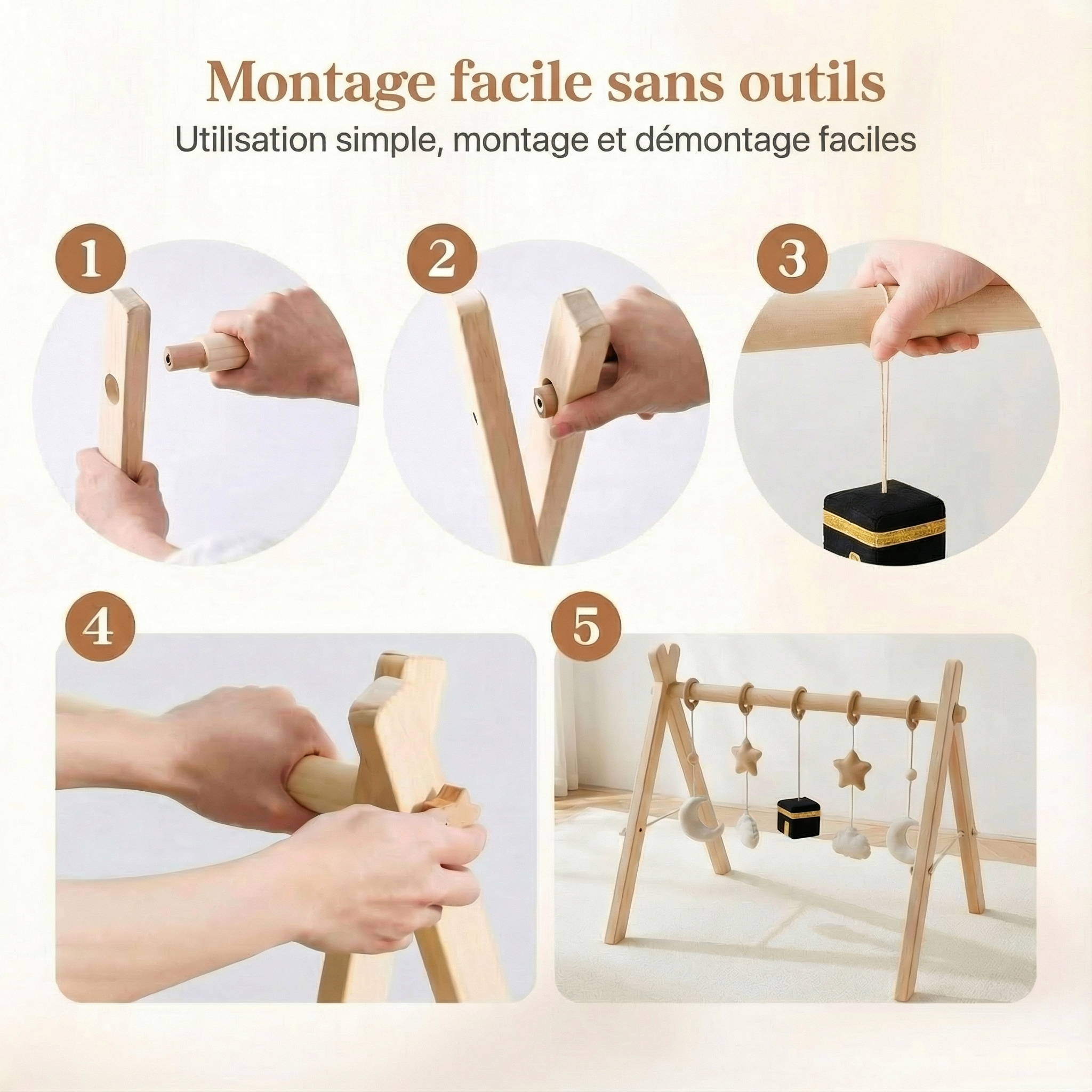 Montage facile sans outils

Utilisation simple, montage et démontage faciles

1

2

3

4

5